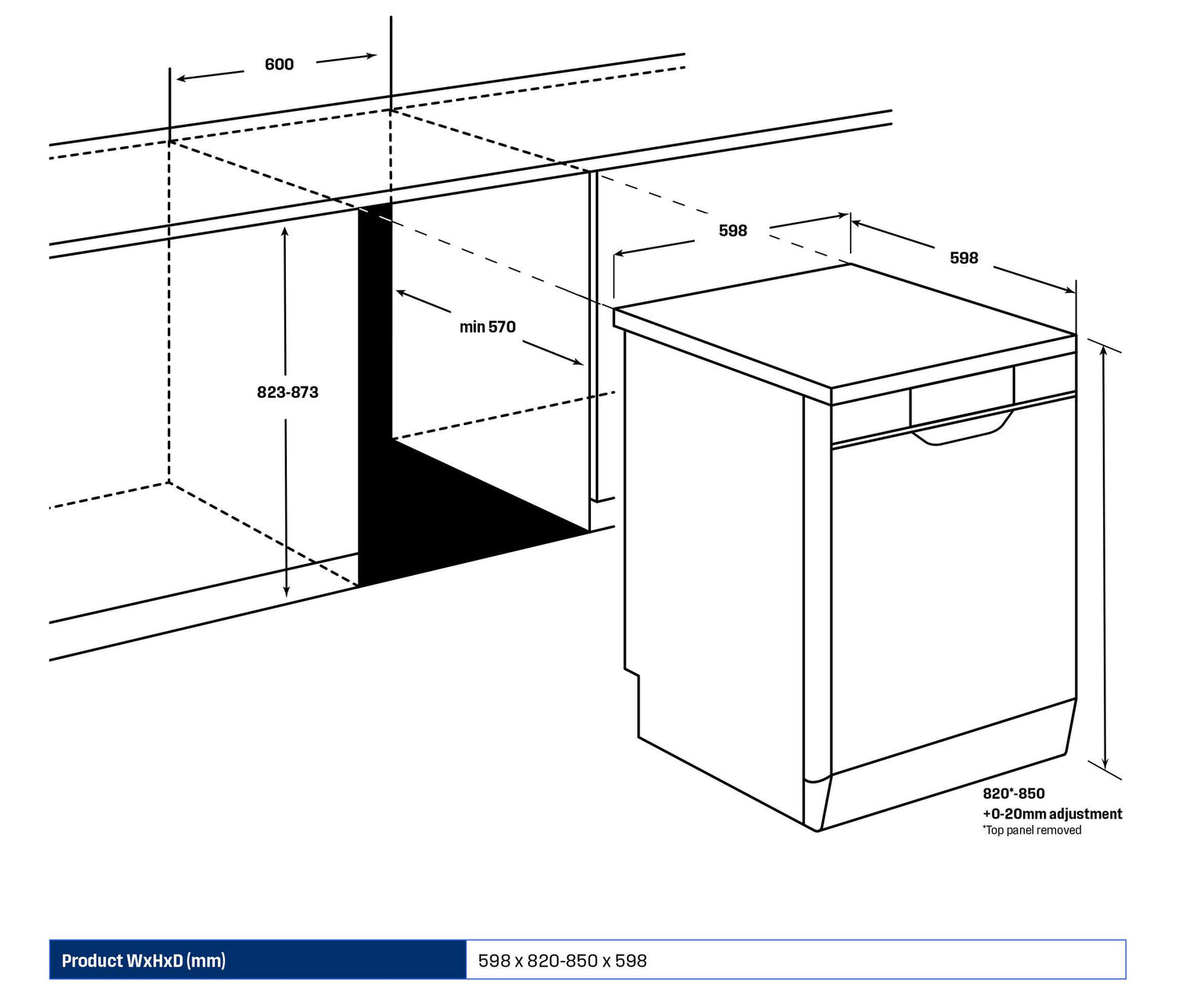 600

598

598

min 570

823-873

820*-850
+0-20mm adjustment
*Top panel removed

| Product WxHxD (mm) | 598 x 820-850 x 598 |
|---|---|