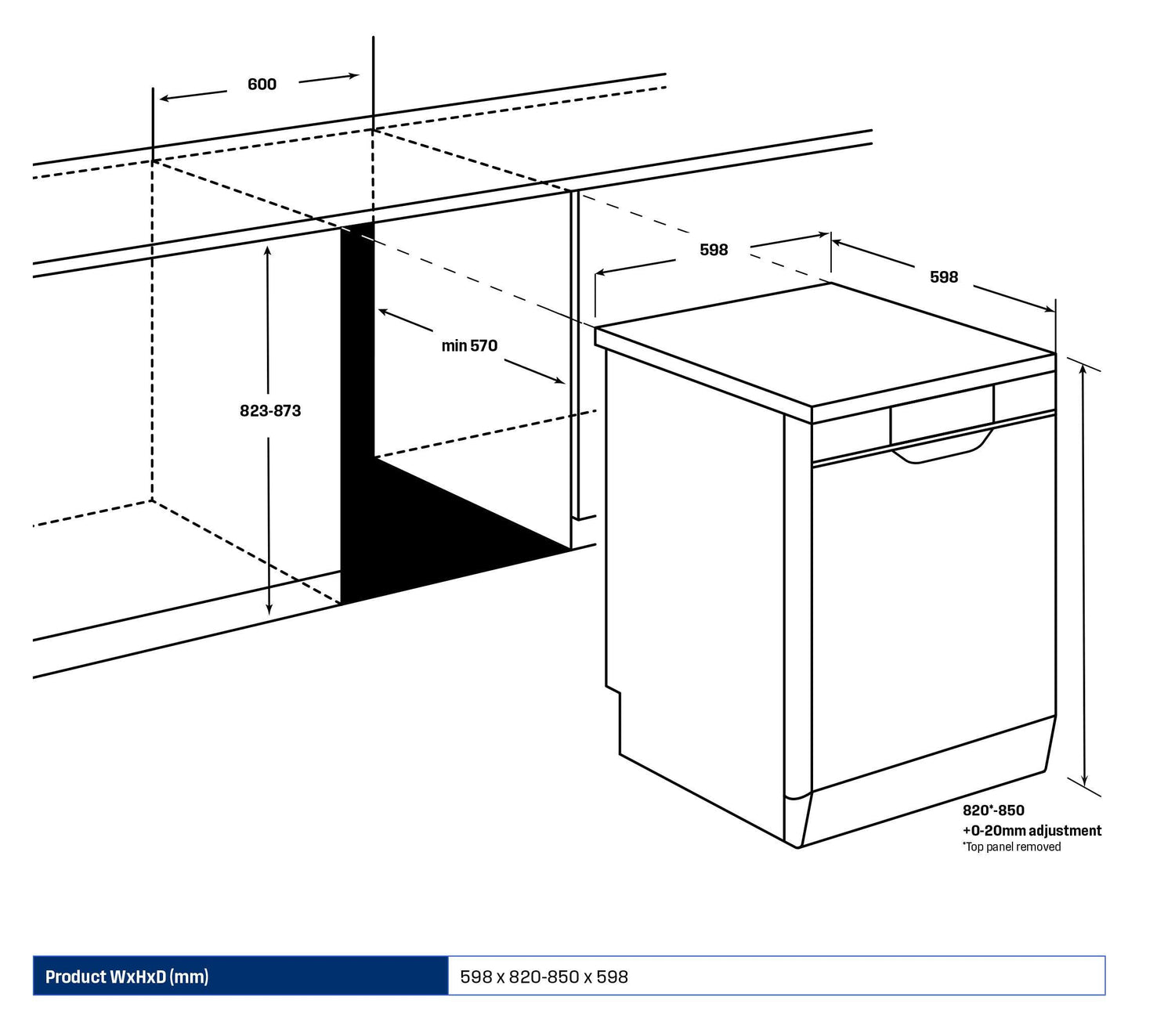 600

598

598

min 570

823-873

820*-850
+0-20mm adjustment
*Top panel removed

| Product WxHxD (mm) | 598 x 820-850 x 598 |
|---|---|