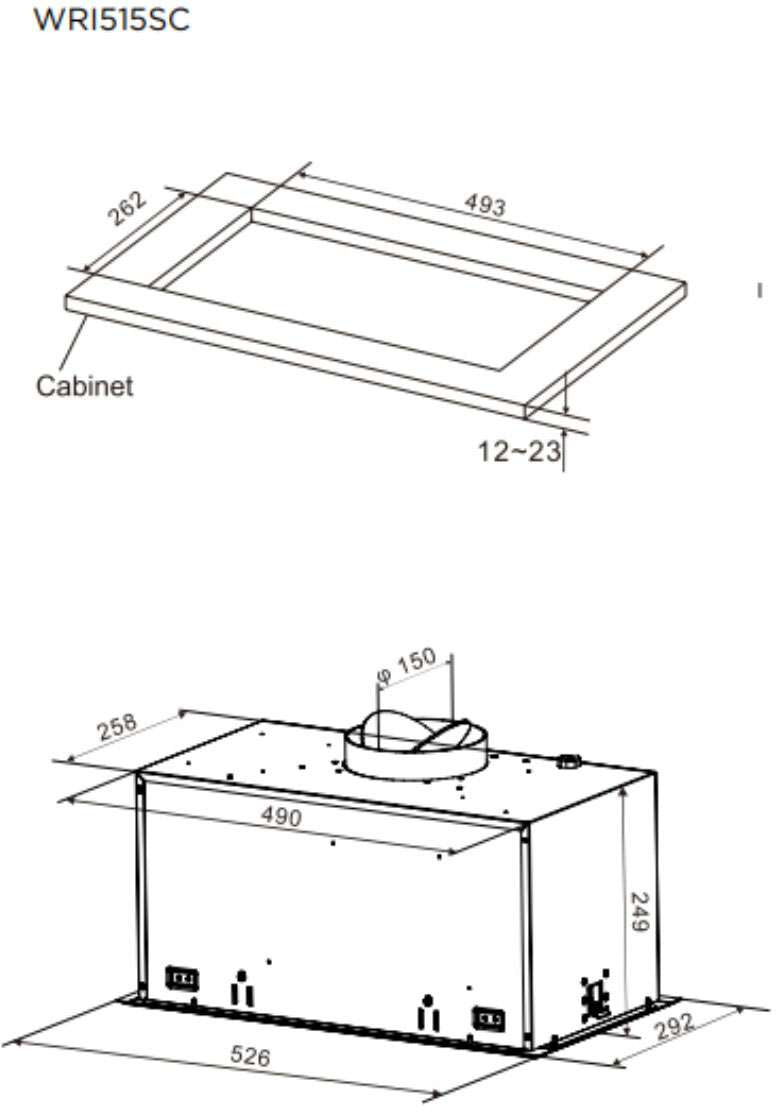 WRI515SC

262

493

Cabinet

12~23

φ 150

258

490

249

292

526