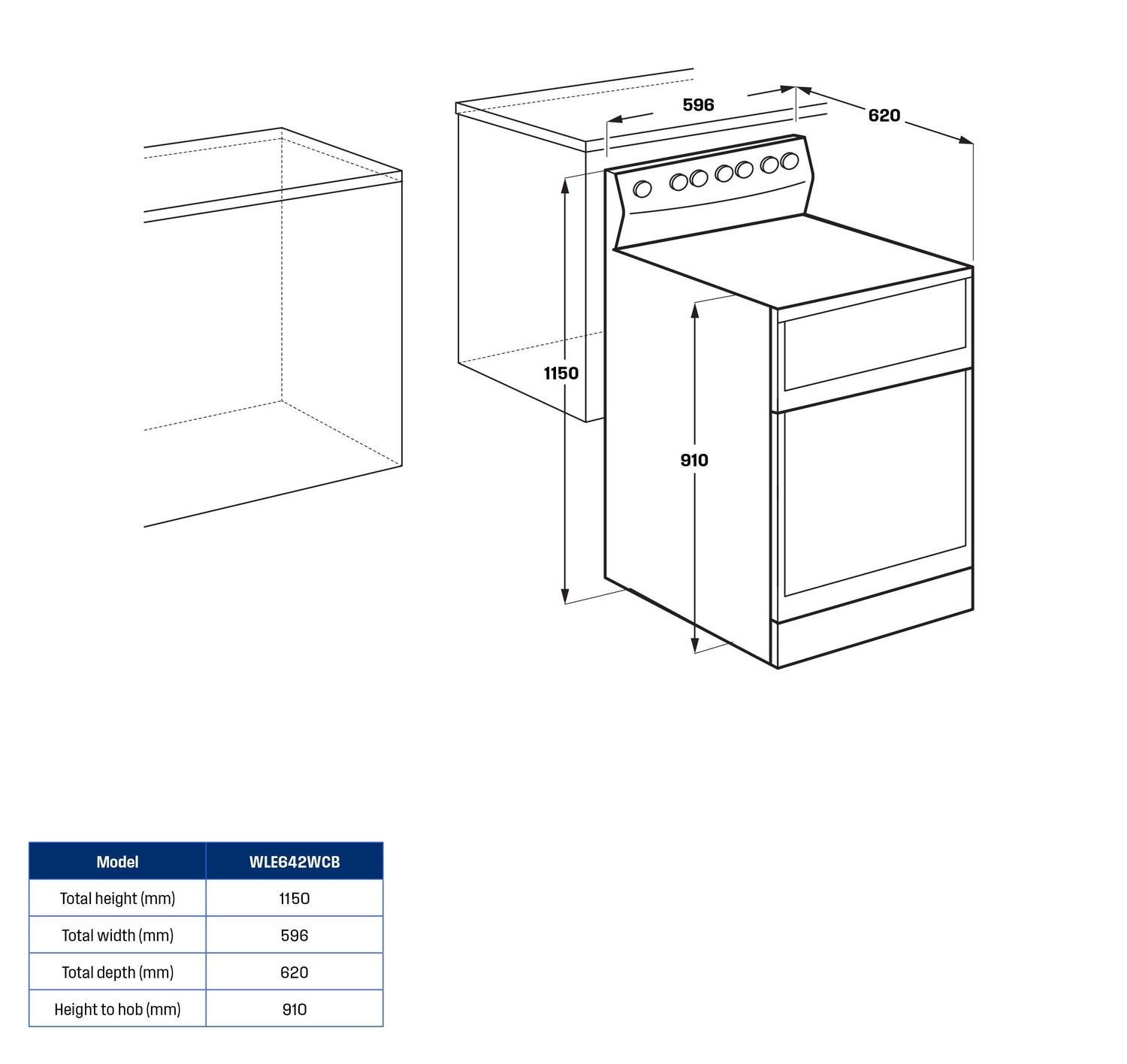 596

620

1150

910

| Model | WLE642WCB |
|---|---|
| Total height (mm) | 1150 |
| Total width (mm) | 596 |
| Total depth (mm) | 620 |
| Height to hob (mm) | 910 |