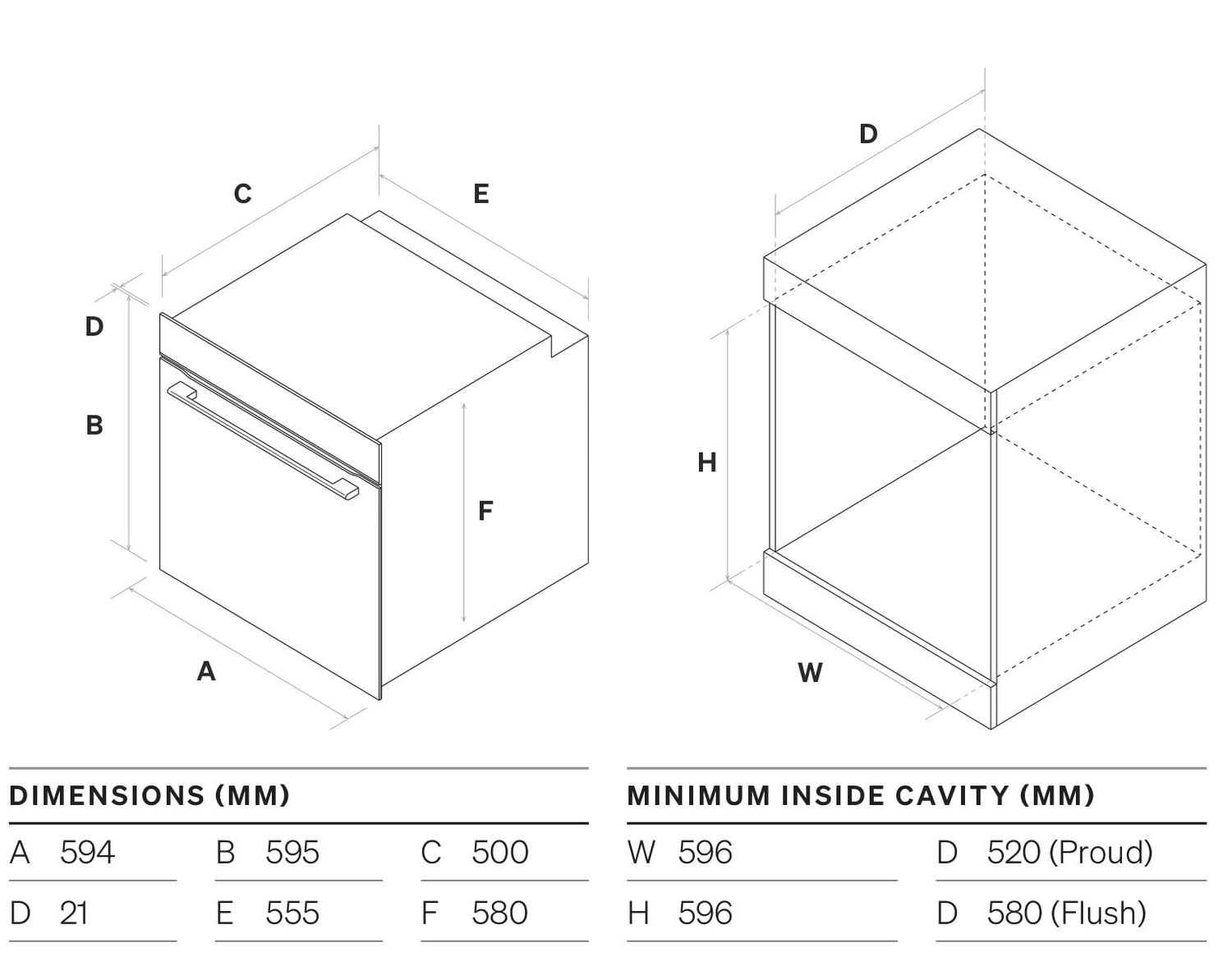 C

E

D

B

F

A

D

H

W

DIMENSIONS (MM)

| A | 594 | B | 595 | C | 500 |
|---|---|---|---|---|---|
| D | 21 | E | 555 | F | 580 |

MINIMUM INSIDE CAVITY (MM)

| W | 596 | D | 520 (Proud) |
|---|---|---|---|
| H | 596 | D | 580 (Flush) |