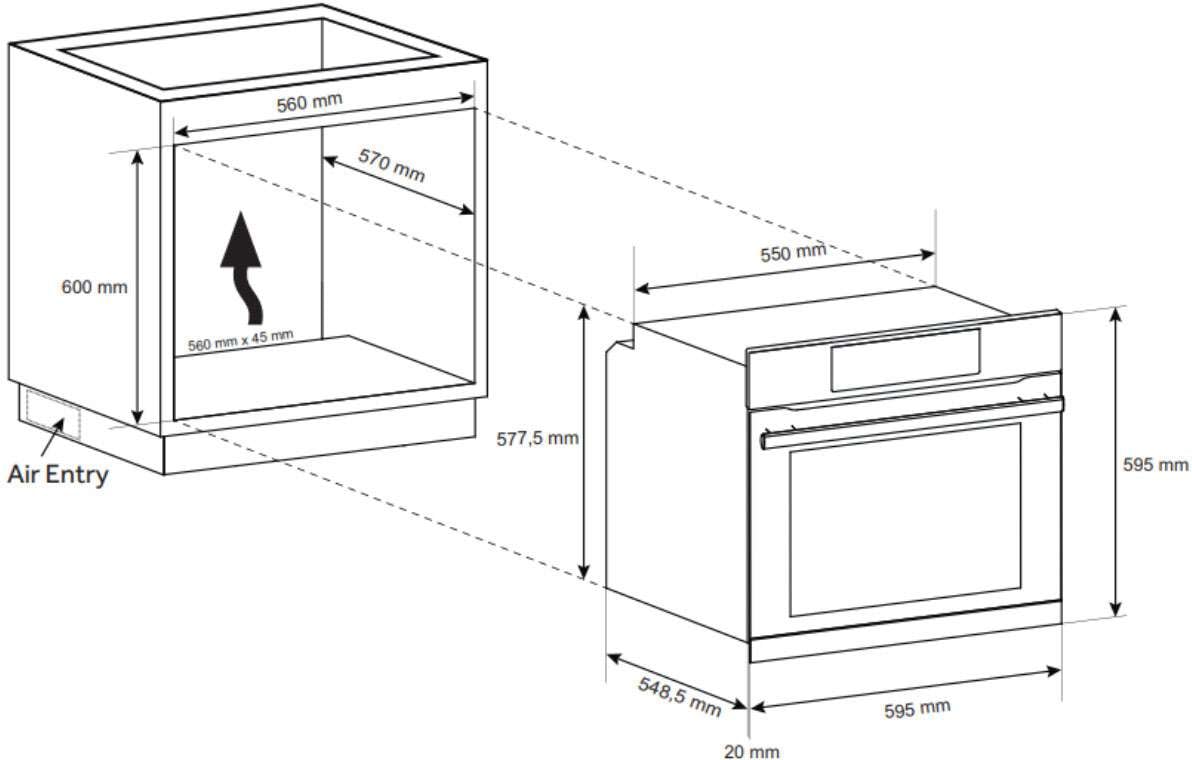 560 mm
570 mm
600 mm
560 mm x 45 mm
Air Entry
550 mm
577,5 mm
595 mm
548,5 mm
595 mm
20 mm