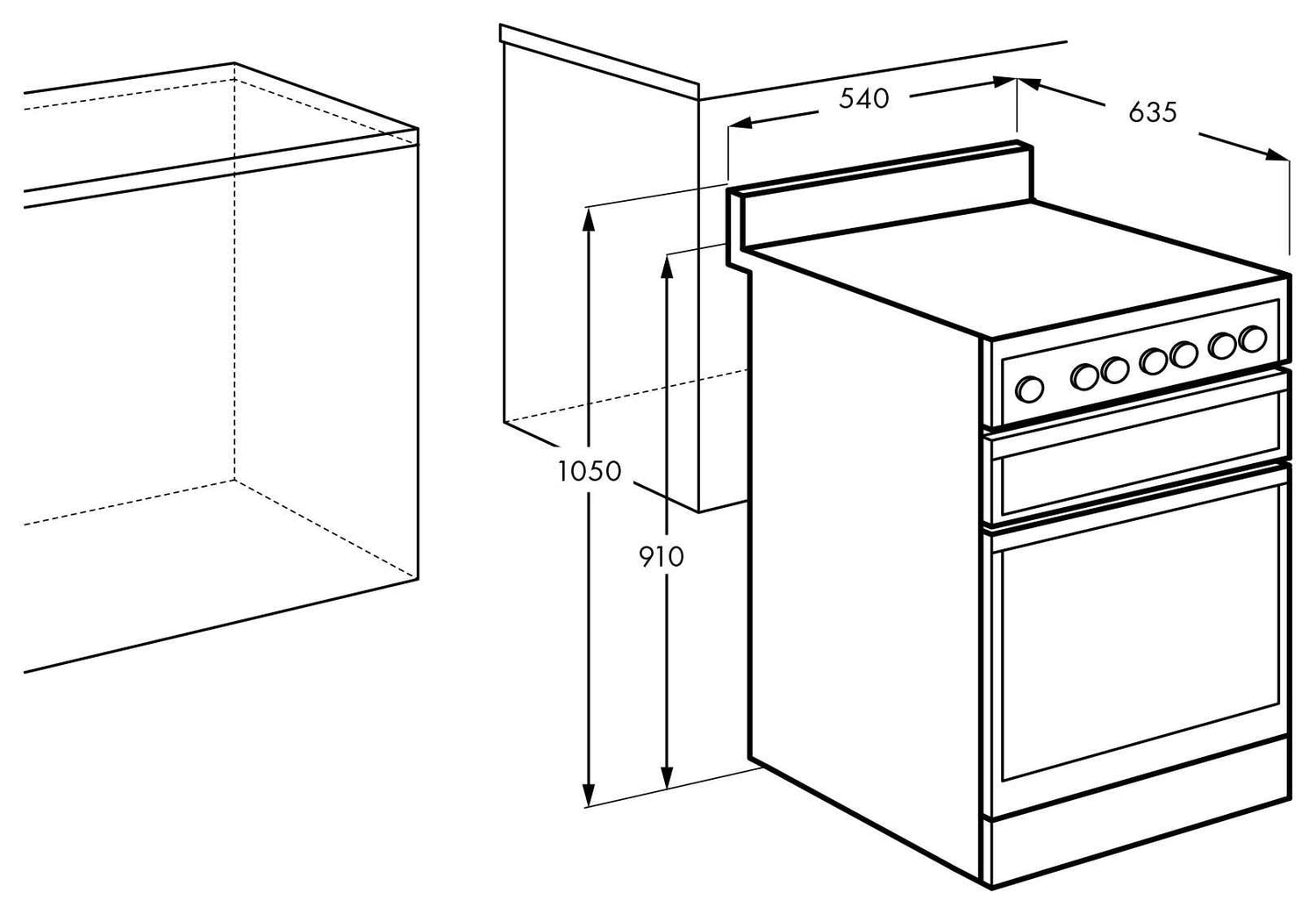 540
635
1050
910