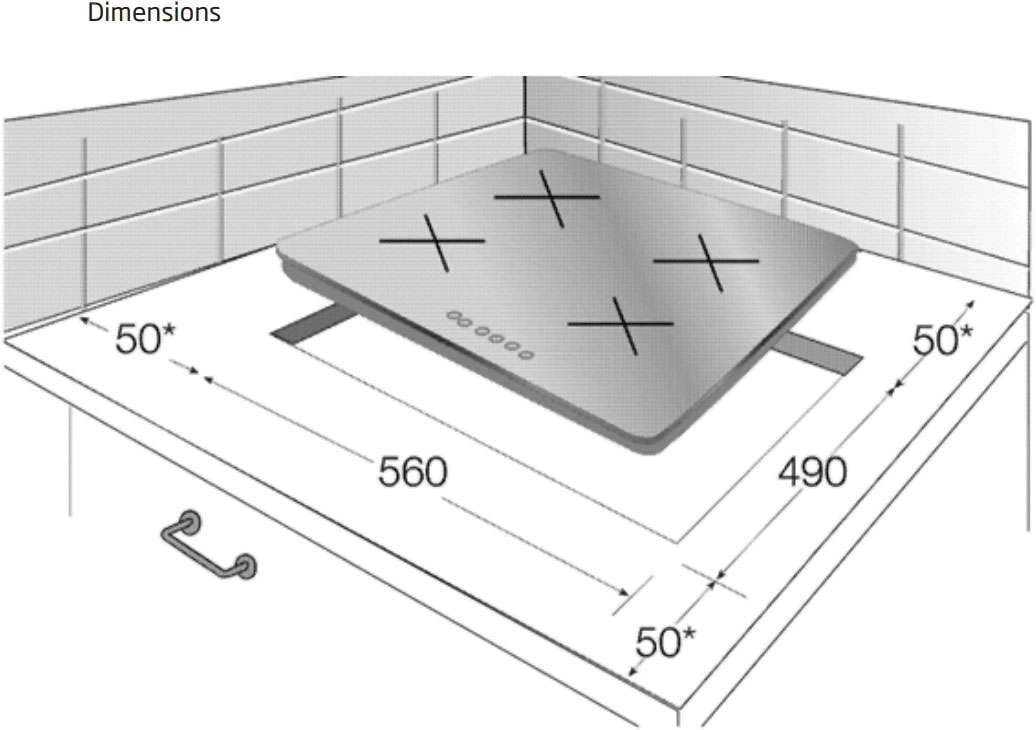 Dimensions

50*

50*

560

490

50*