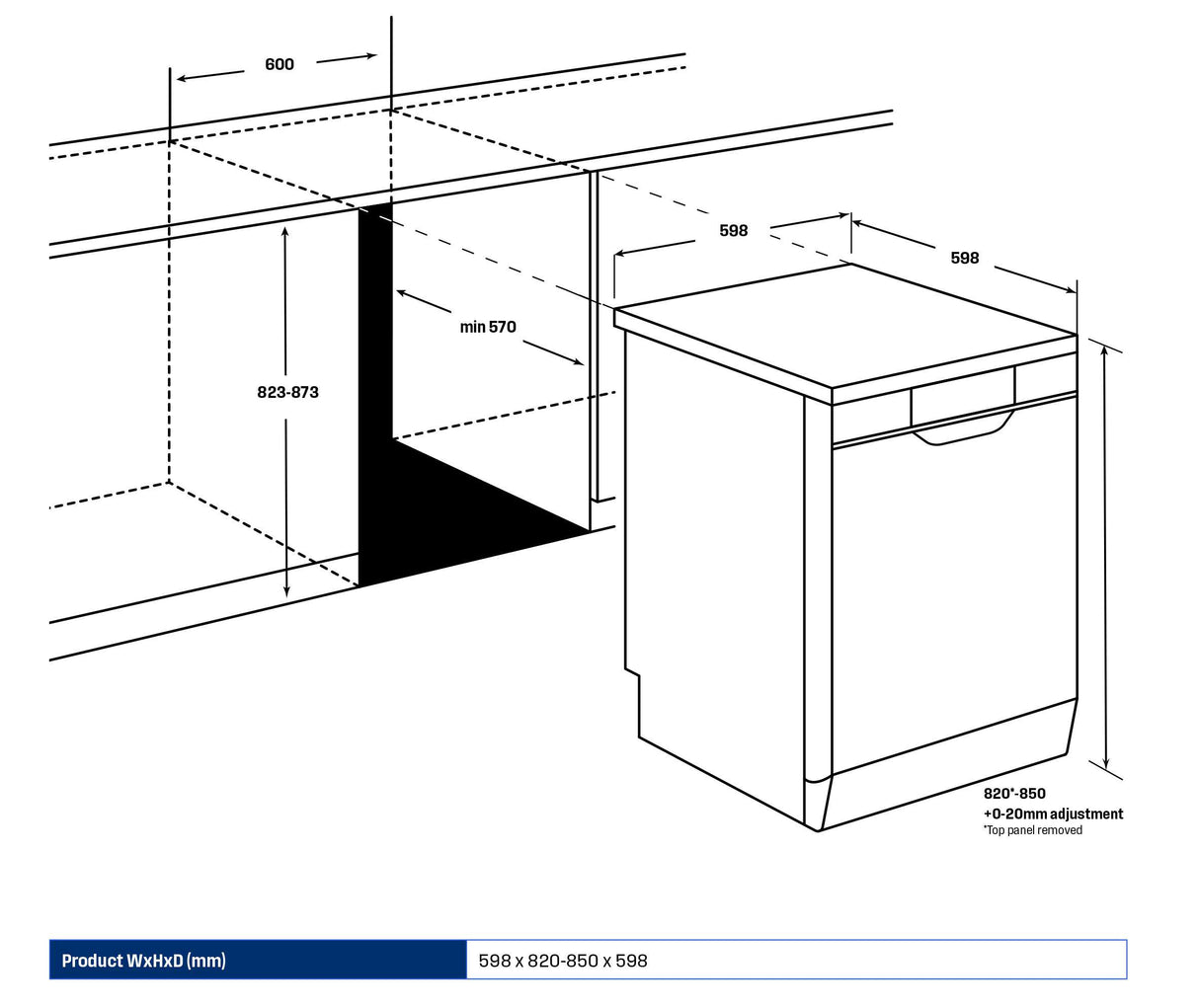 600

598

598

min 570

823-873

820*-850
+0-20mm adjustment
*Top panel removed

| Product WxHxD (mm) | 598 x 820-850 x 598 |
|---|---|