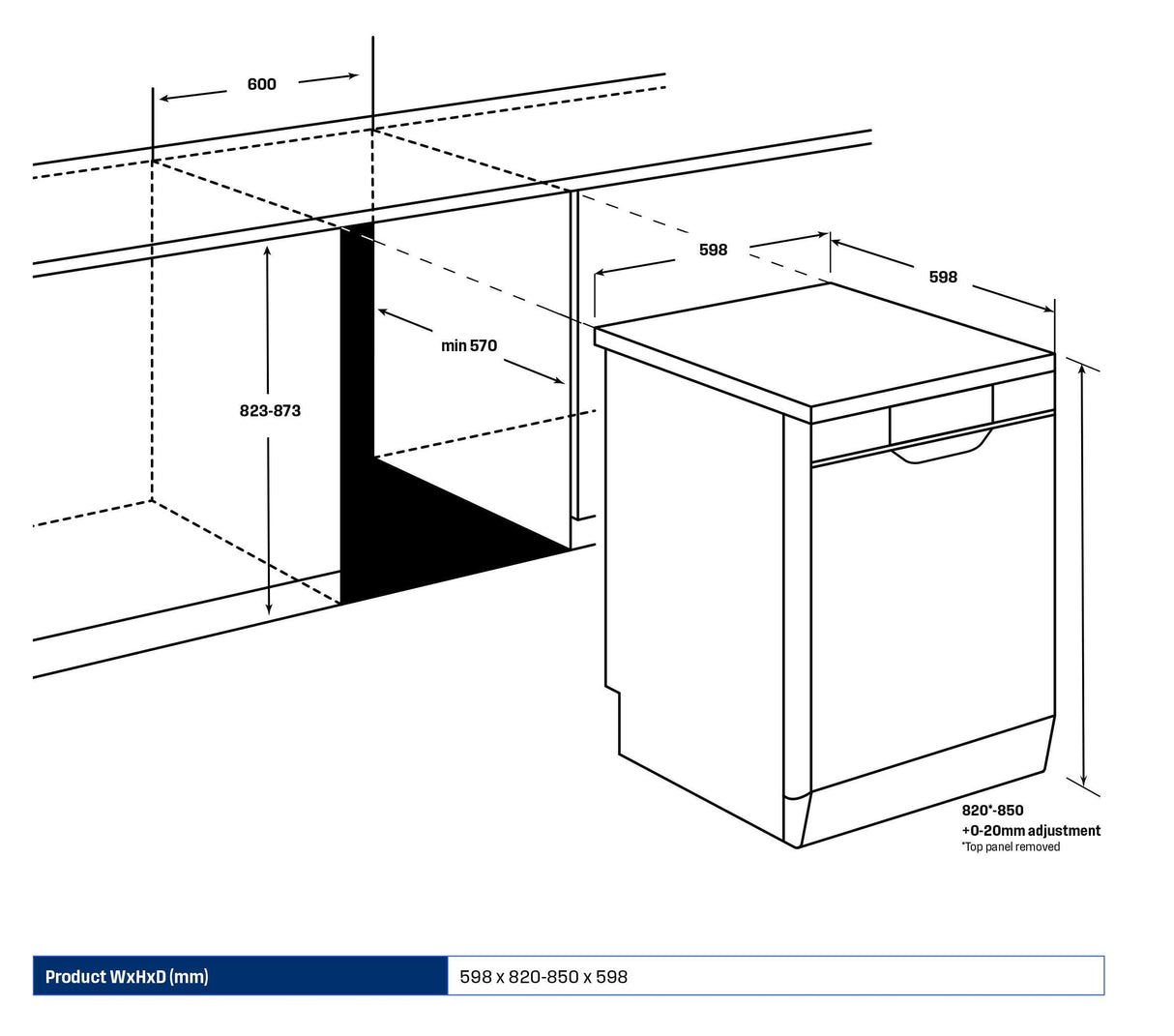 600

598

598

min 570

823-873

820*-850
+0-20mm adjustment
*Top panel removed

| Product WxHxD (mm) | 598 x 820-850 x 598 |
|---|---|