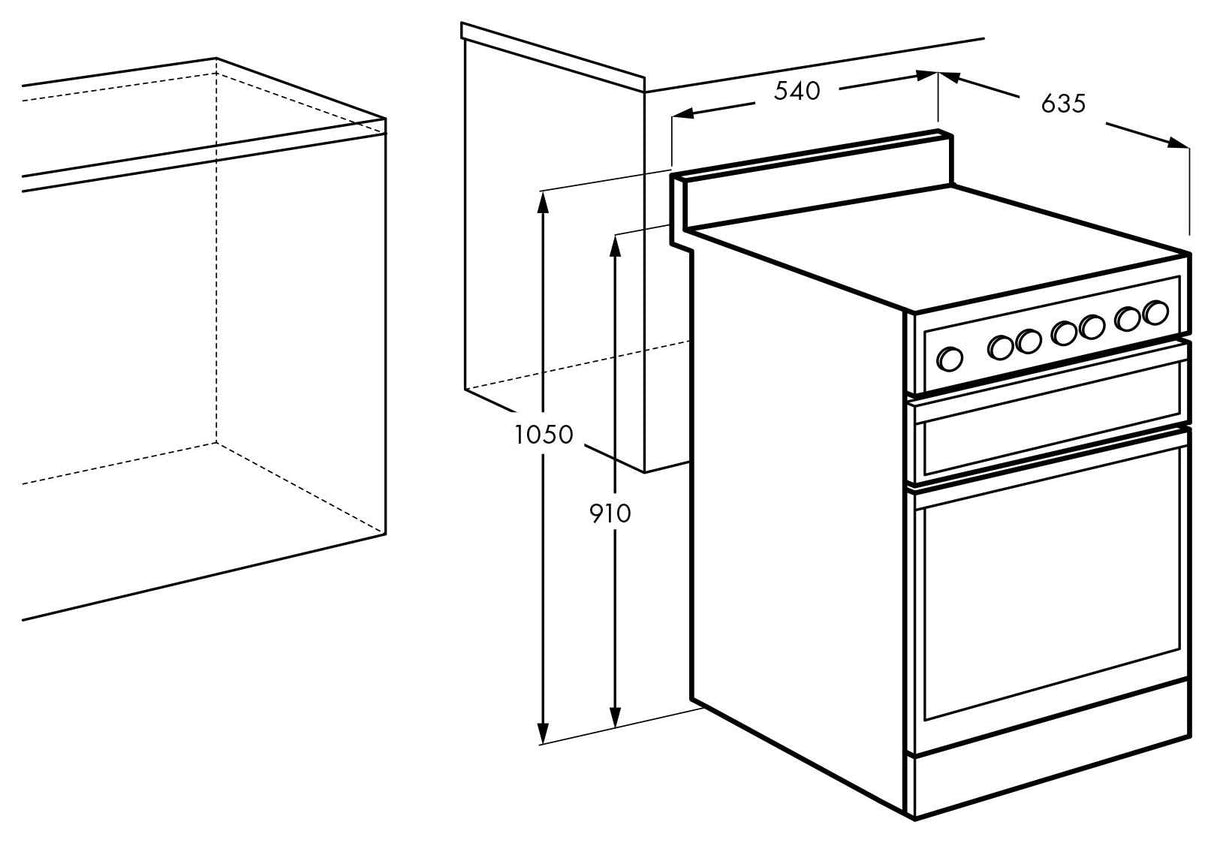 540
635
1050
910